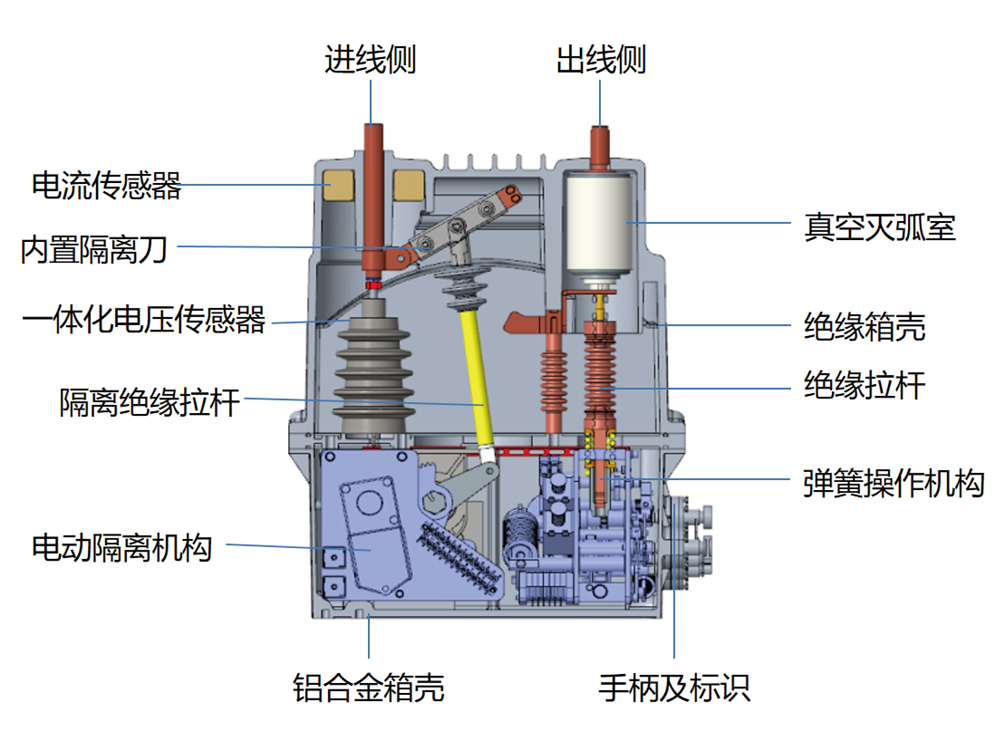 进线侧
出线侧
电流传感器
内置隔离刀
一体化电压传感器
隔离绝缘拉杆
电动隔离机构
真空灭弧室
绝缘箱壳
绝缘拉杆
弹簧操作机构
铝合金箱壳
手柄及标识